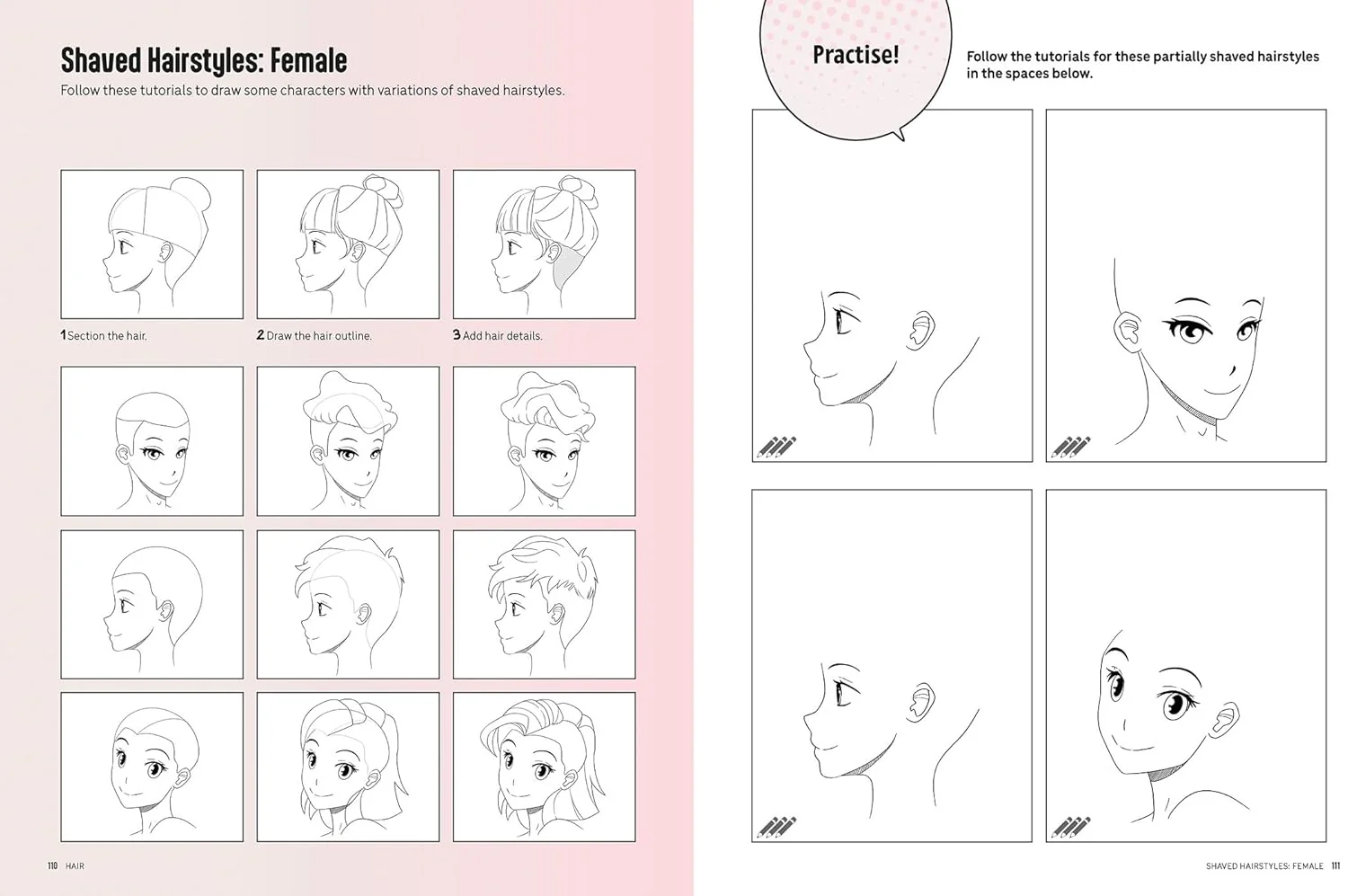 Shaved Hairstyles: Female
Follow these tutorials to draw some characters with variations of shaved hairstyles.

1 Section the hair.

2 Draw the hair outline.

3 Add hair details.

110 HAIR

Practise!

Follow the tutorials for these partially shaved hairstyles in the spaces below.

SHAVED HAIRSTYLES: FEMALE 111