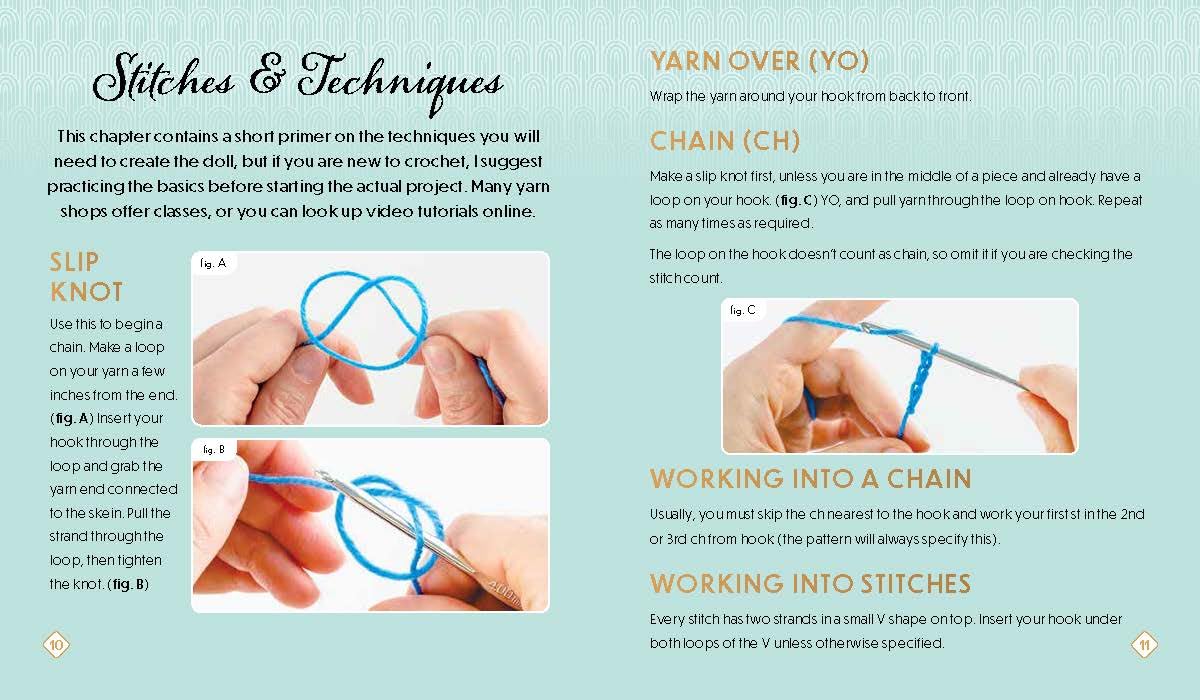 Stitches & Techniques

This chapter contains a short primer on the techniques you will need to create the doll, but if you are new to crochet, I suggest practicing the basics before starting the actual project. Many yarn shops offer classes, or you can look up video tutorials online.

SLIP KNOT

Use this to begin a chain. Make a loop on your yarn a few inches from the end. (fig. A) Insert your hook through the loop and grab the yarn end connected to the skein. Pull the strand through the loop, then tighten the knot. (fig. B)

fig. A

fig. B

4.00mm

10

YARN OVER (YO)

Wrap the yarn around your hook from back to front.

CHAIN (CH)

Make a slip knot first, unless you are in the middle of a piece and already have a loop on your hook. (fig. C) YO, and pull yarn through the loop on hook. Repeat as many times as required.

The loop on the hook doesn't count as chain, so omit it if you are checking the stitch count.

fig. C

WORKING INTO A CHAIN

Usually, you must skip the ch nearest to the hook and work your first st in the 2nd or 3rd ch from hook (the pattern will always specify this).

WORKING INTO STITCHES

Every stitch has two strands in a small V shape on top. Insert your hook under both loops of the V unless otherwise specified.

11